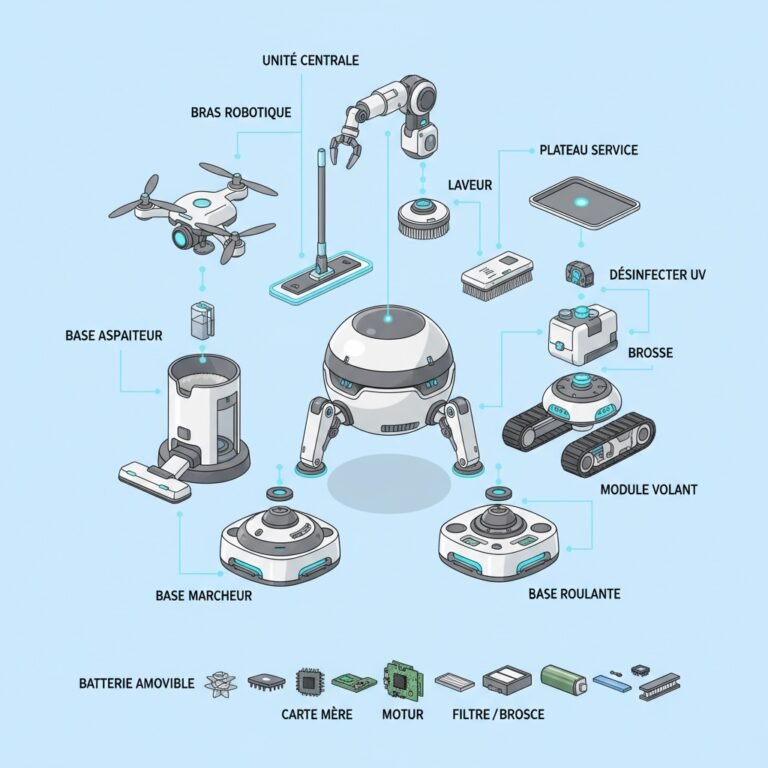 UNITÉ CENTRALE

BRAS ROBOTIQUE

PLATEAU SERVICE

LAVEUR

DÉSINFECTER UV

BASE ASPAITEUR

BROSSE

MODULE VOLANT

BASE MARCHEUR

BASE ROULANTE

BATTERIE AMOVIBLE

CARTE MÈRE

MOTUR

FILTRE / BROSCE