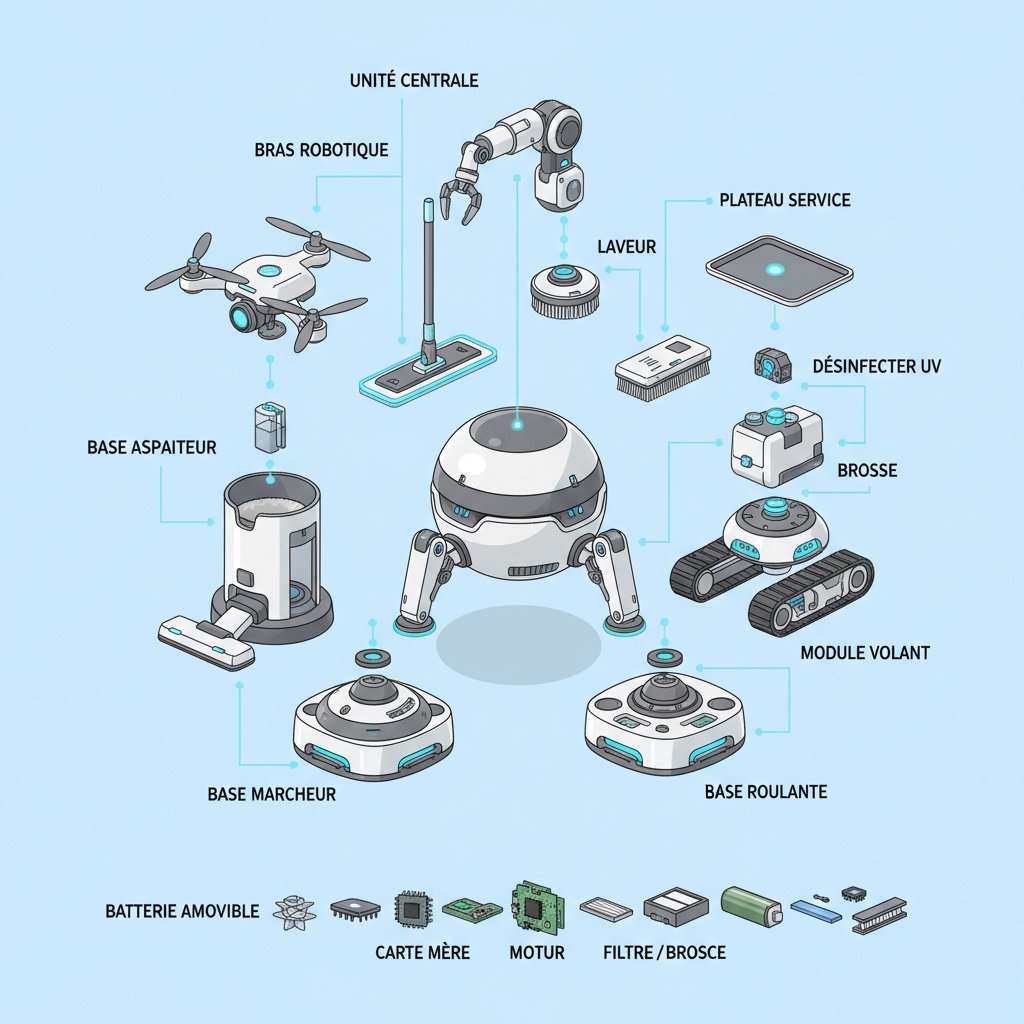 UNITÉ CENTRALE

BRAS ROBOTIQUE

PLATEAU SERVICE

LAVEUR

DÉSINFECTER UV

BASE ASPAITEUR

BROSSE

MODULE VOLANT

BASE MARCHEUR

BASE ROULANTE

BATTERIE AMOVIBLE

CARTE MÈRE

MOTUR

FILTRE / BROSCE